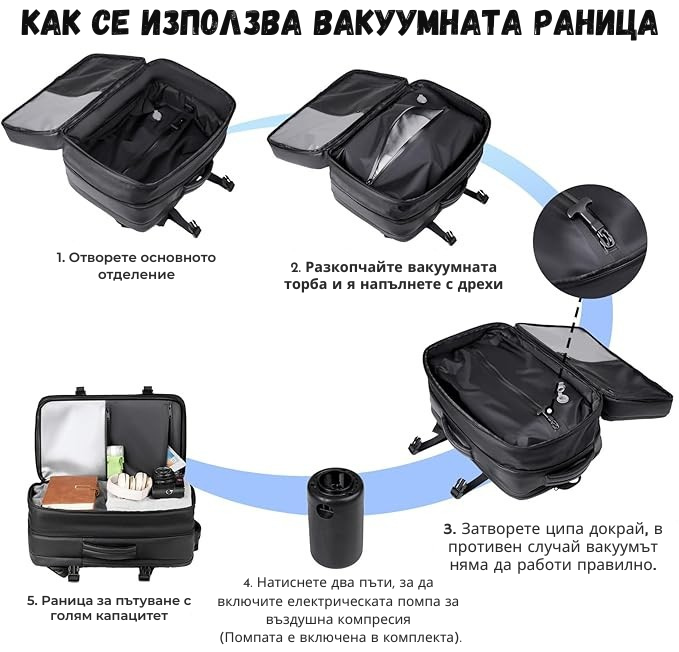 КАК СЕ ИЗПОЛЗВА ВАКУУМНАТА РАНИЦА

1. Отворете основното отделение

2. Разкопчайте вакуумната торба и я напълнете с дрехи

3. Затворете ципа докрай, в противен случай вакуумът няма да работи правилно.

4. Натиснете два пъти, за да включите електрическата помпа за въздушна компресия (Помпата е включена в комплекта).

5. Раница за пътуване с голям капацитет